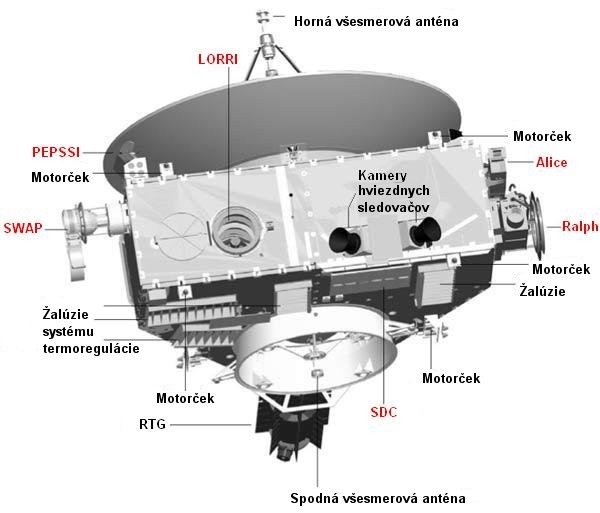 Horná všesmerová anténa

LORRI

Motorček

PEPSSI

Alice

Motorček

Kamery hviezdnych sledovačov

SWAP

Ralph

Motorček

Žalúzie

Žalúzie systému termoregulácie

Motorček

Motorček

SDC

RTG

Spodná všesmerová anténa